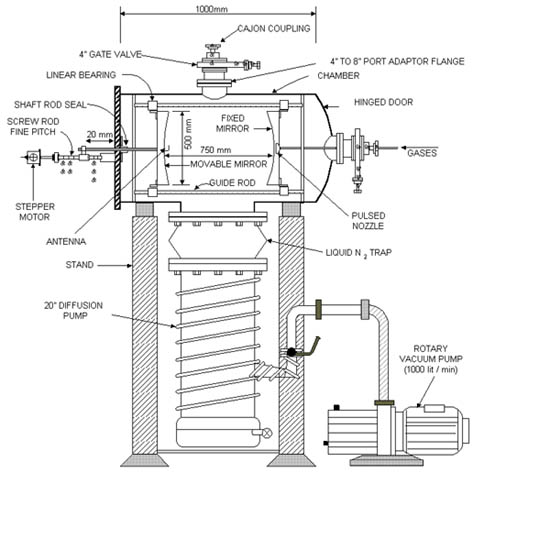 1000mm

CAJON COUPLING

4" GATE VALVE

4" TO 8" PORT ADAPTOR FLANGE

LINEAR BEARING

CHAMBER

SHAFT ROD SEAL

HINGED DOOR

SCREW ROD FINE PITCH

20 mm

FIXED MIRROR

500 mm

750 mm

MOVABLE MIRROR

GASES

GUIDE ROD

STEPPER MOTOR

PULSED NOZZLE

ANTENNA

LIQUID $N_2$ TRAP

STAND

20" DIFFUSION PUMP

ROTARY VACUUM PUMP (1000 lit / min)