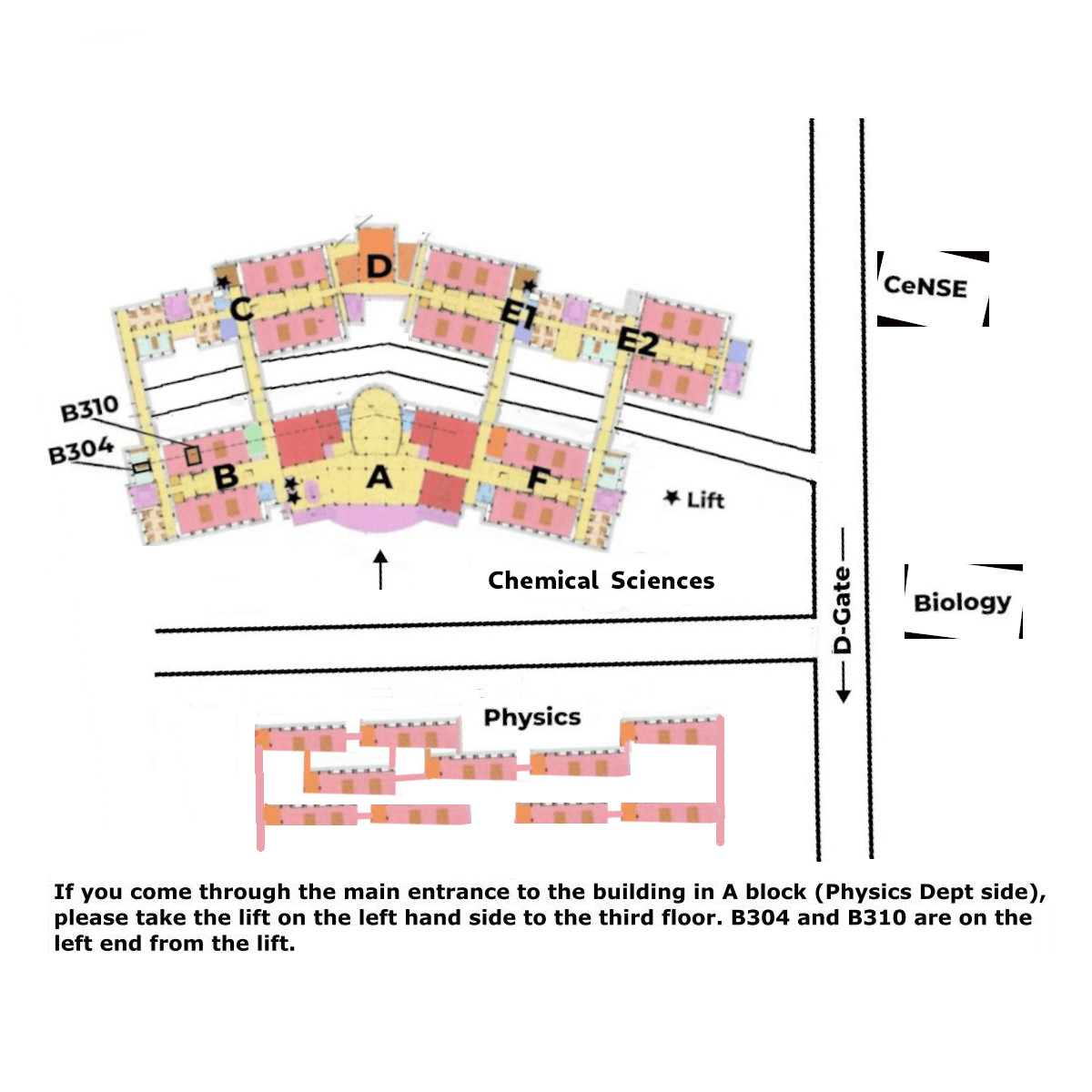 D
C
E1
E2
CeNSE
B310
B304
B
A
F
Lift
Chemical Sciences
D-Gate
Biology
Physics

If you come through the main entrance to the building in A block (Physics Dept side), please take the lift on the left hand side to the third floor. B304 and B310 are on the left end from the lift.